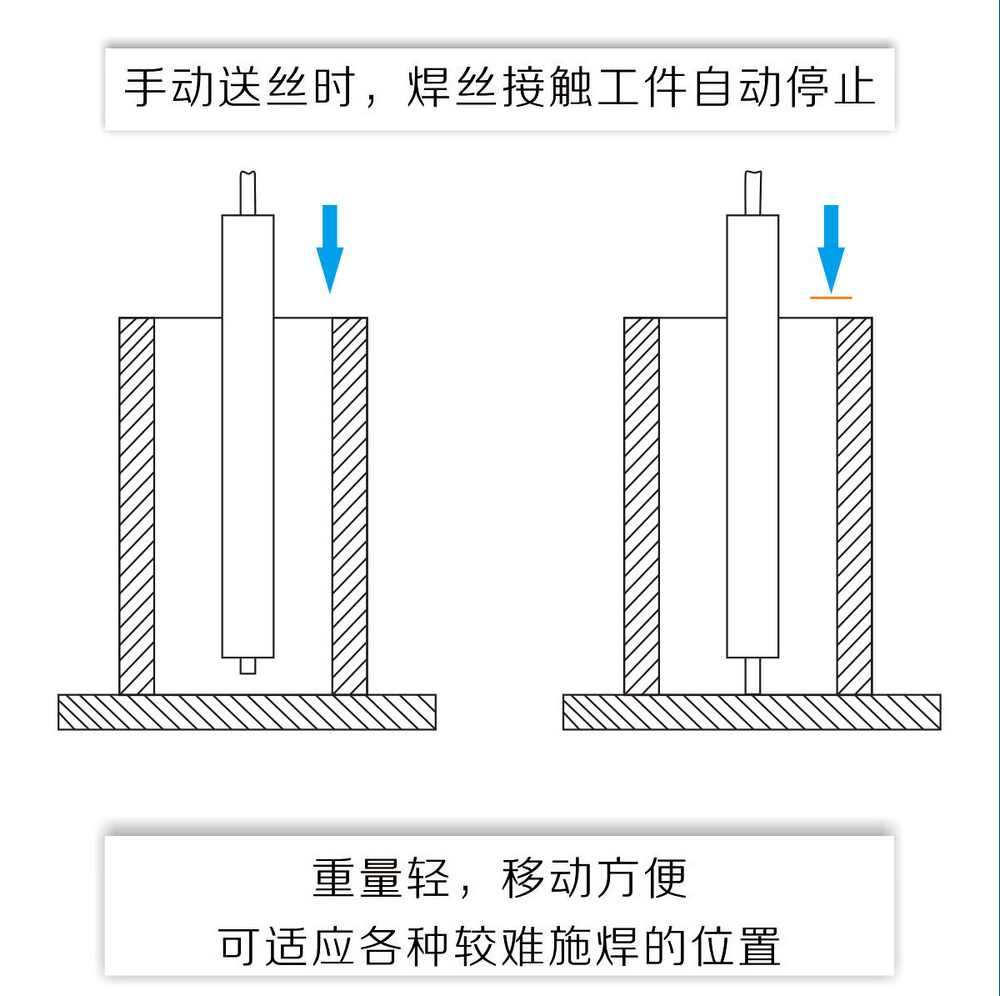 手动送丝时，焊丝接触工件自动停止

重量轻，移动方便
可适应各种较难施焊的位置