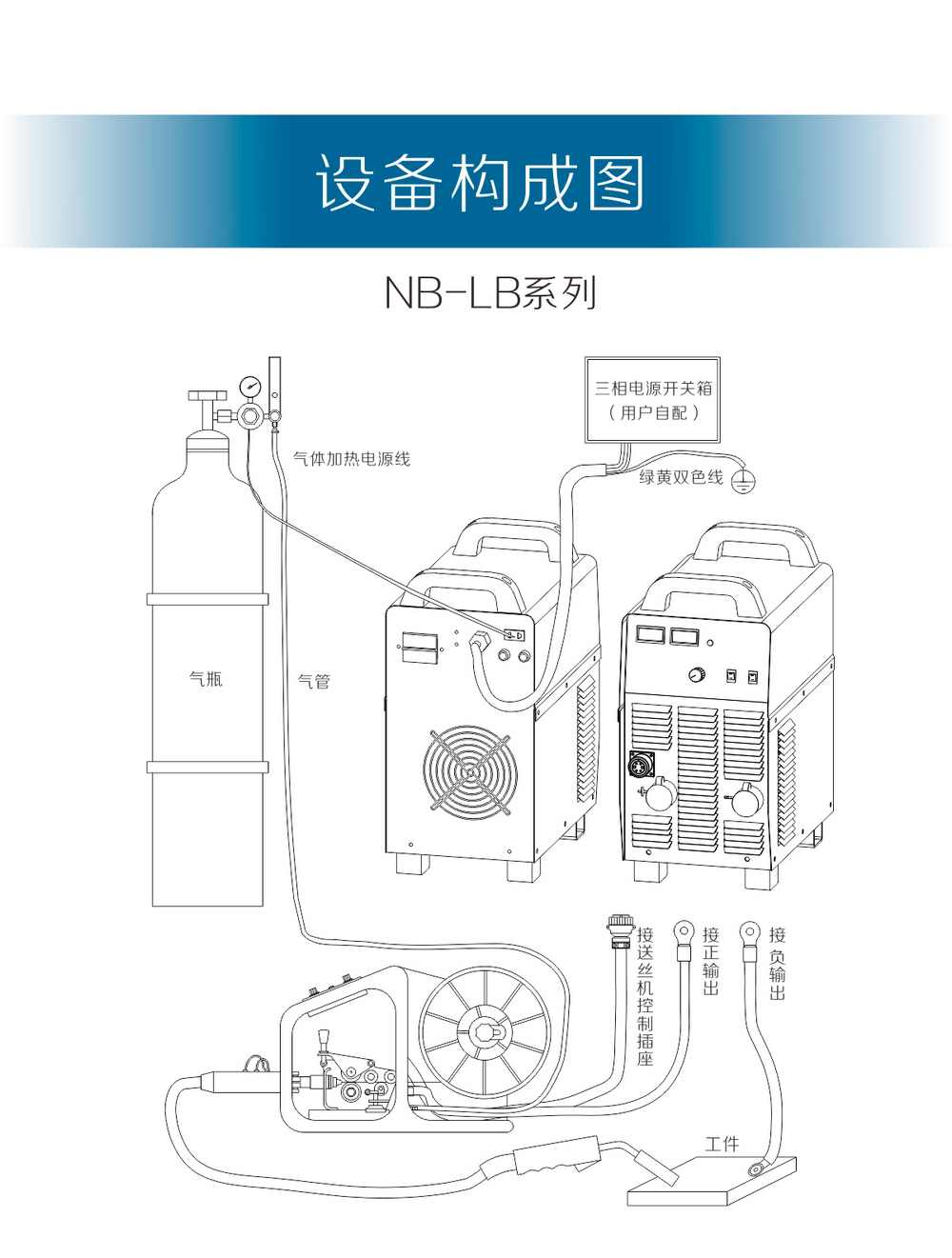 设备构成图

NB-LB系列

三相电源开关箱
（用户自配）

气体加热电源线

绿黄双色线

气瓶

气管

接送丝机控制插座

接正输出

接负输出

工件